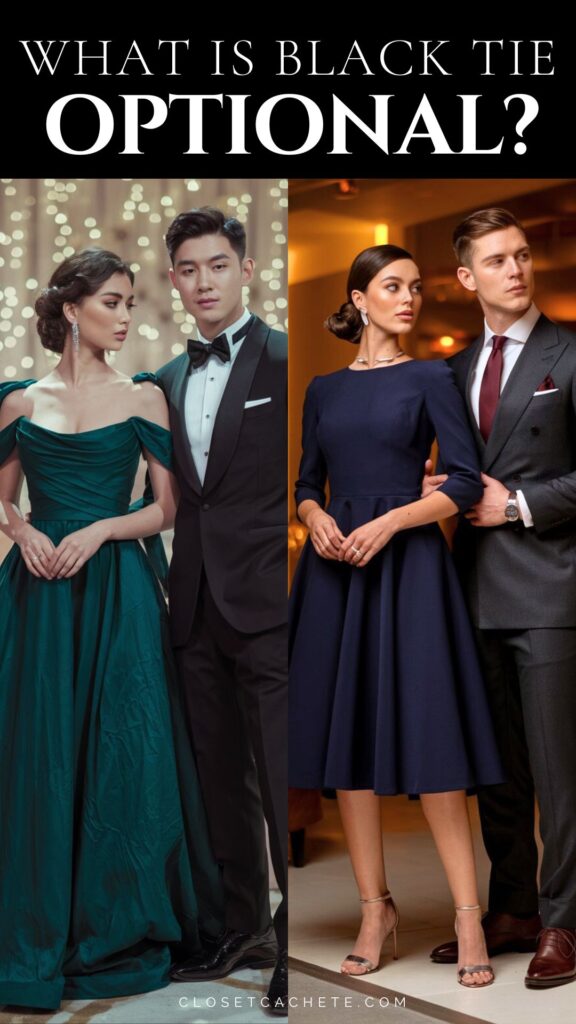 WHAT IS BLACK TIE
OPTIONAL?

CLOSETCACHETE.COM