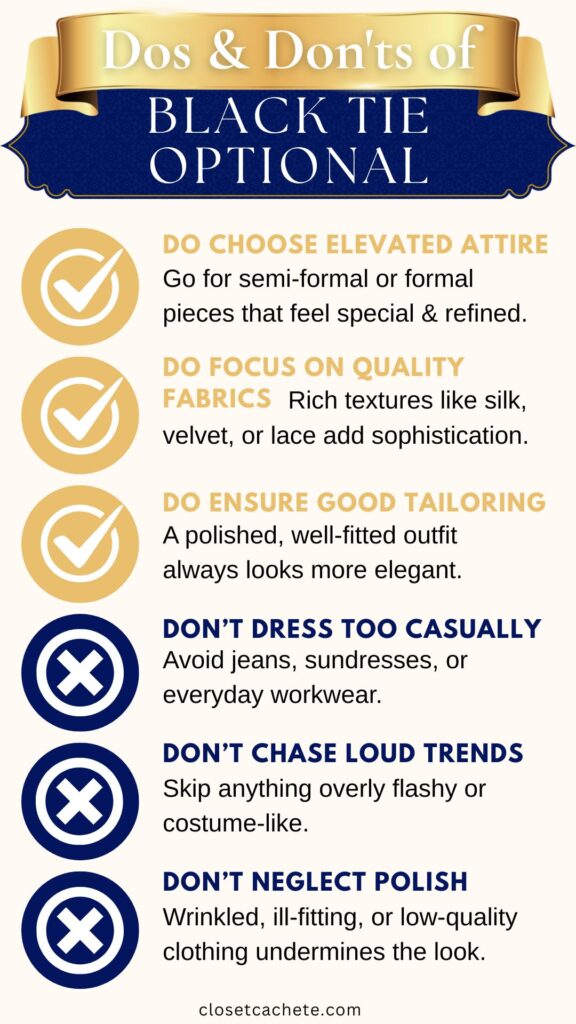 Dos & Don'ts of
BLACK TIE OPTIONAL

DO CHOOSE ELEVATED ATTIRE
Go for semi-formal or formal pieces that feel special & refined.

DO FOCUS ON QUALITY FABRICS Rich textures like silk, velvet, or lace add sophistication.

DO ENSURE GOOD TAILORING
A polished, well-fitted outfit always looks more elegant.

DON'T DRESS TOO CASUALLY
Avoid jeans, sundresses, or everyday workwear.

DON'T CHASE LOUD TRENDS
Skip anything overly flashy or costume-like.

DON'T NEGLECT POLISH
Wrinkled, ill-fitting, or low-quality clothing undermines the look.

closetcachete.com